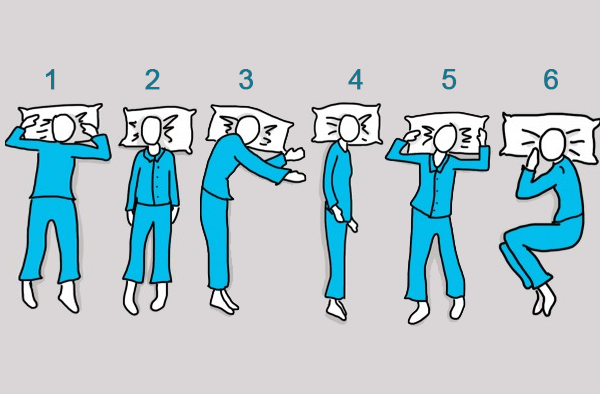 1 2 3 4 5 6